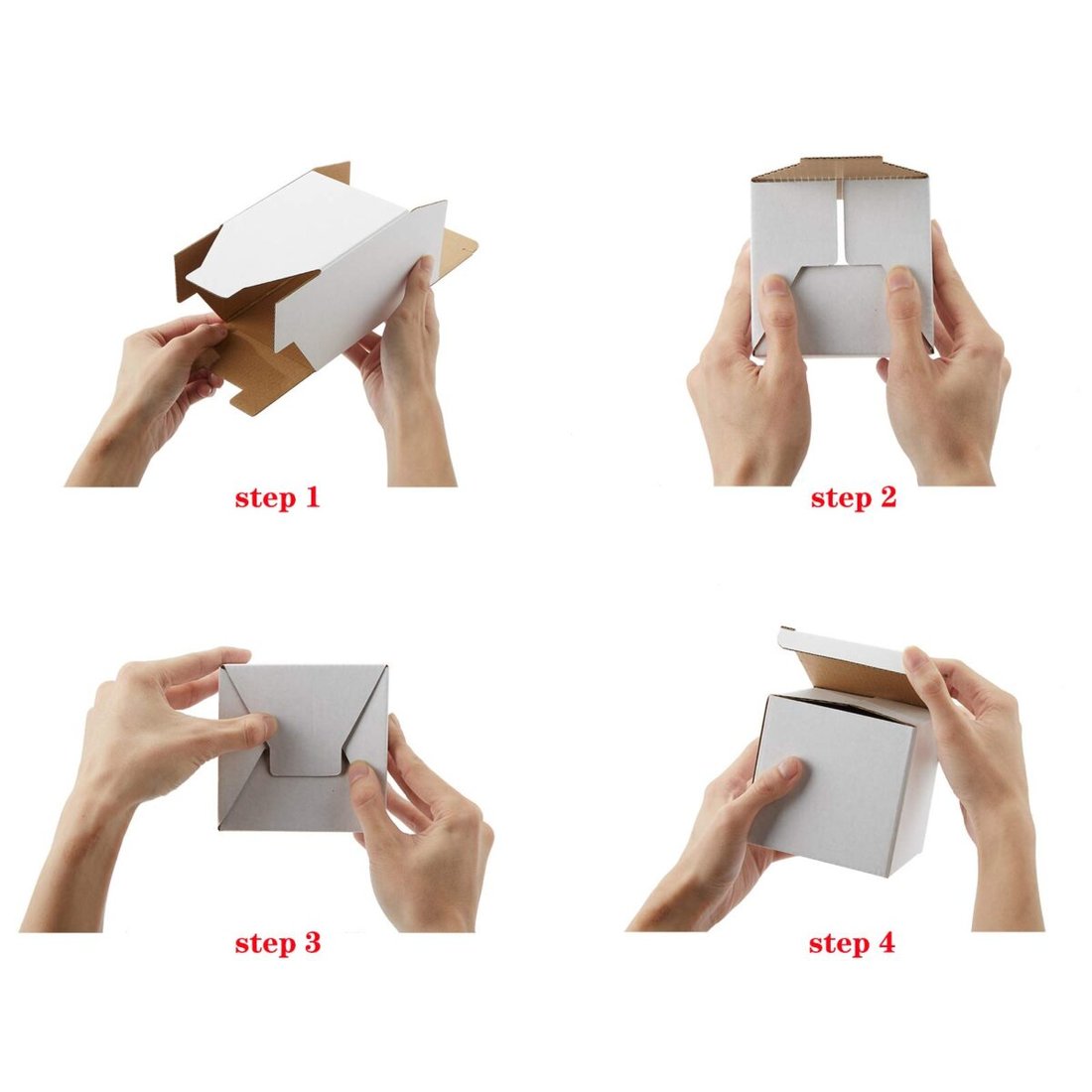 step 1

step 2

step 3

step 4