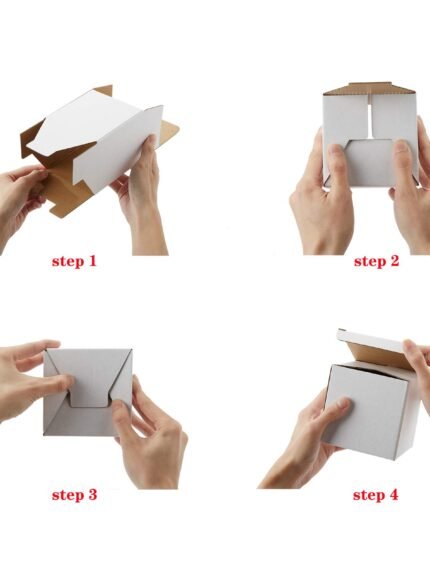 step 1

step 2

step 3

step 4